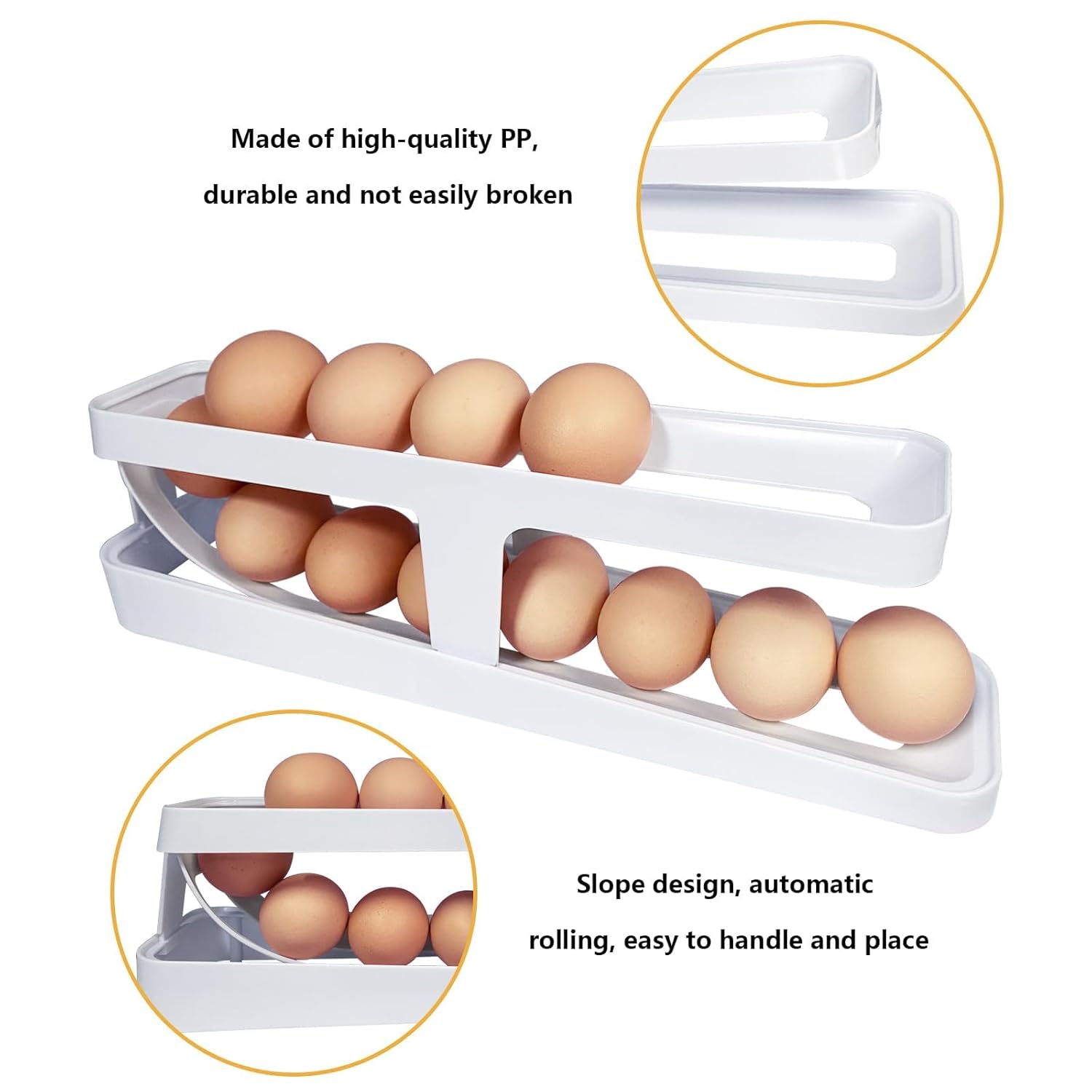 Made of high-quality PP,
durable and not easily broken

Slope design, automatic
rolling, easy to handle and place